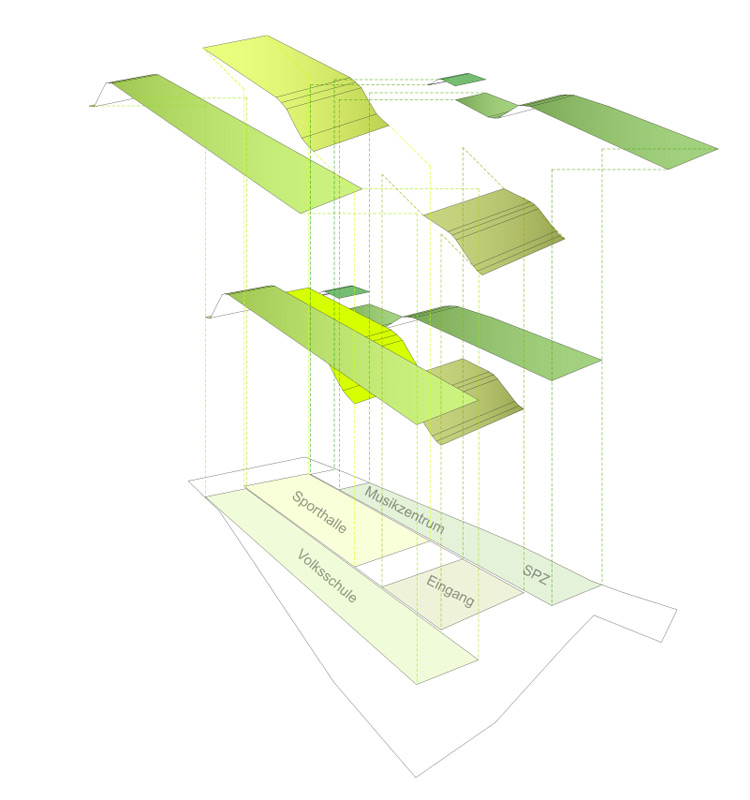 Sporthalle
Musikzentrum
Volksschule
Eingang
SPZ